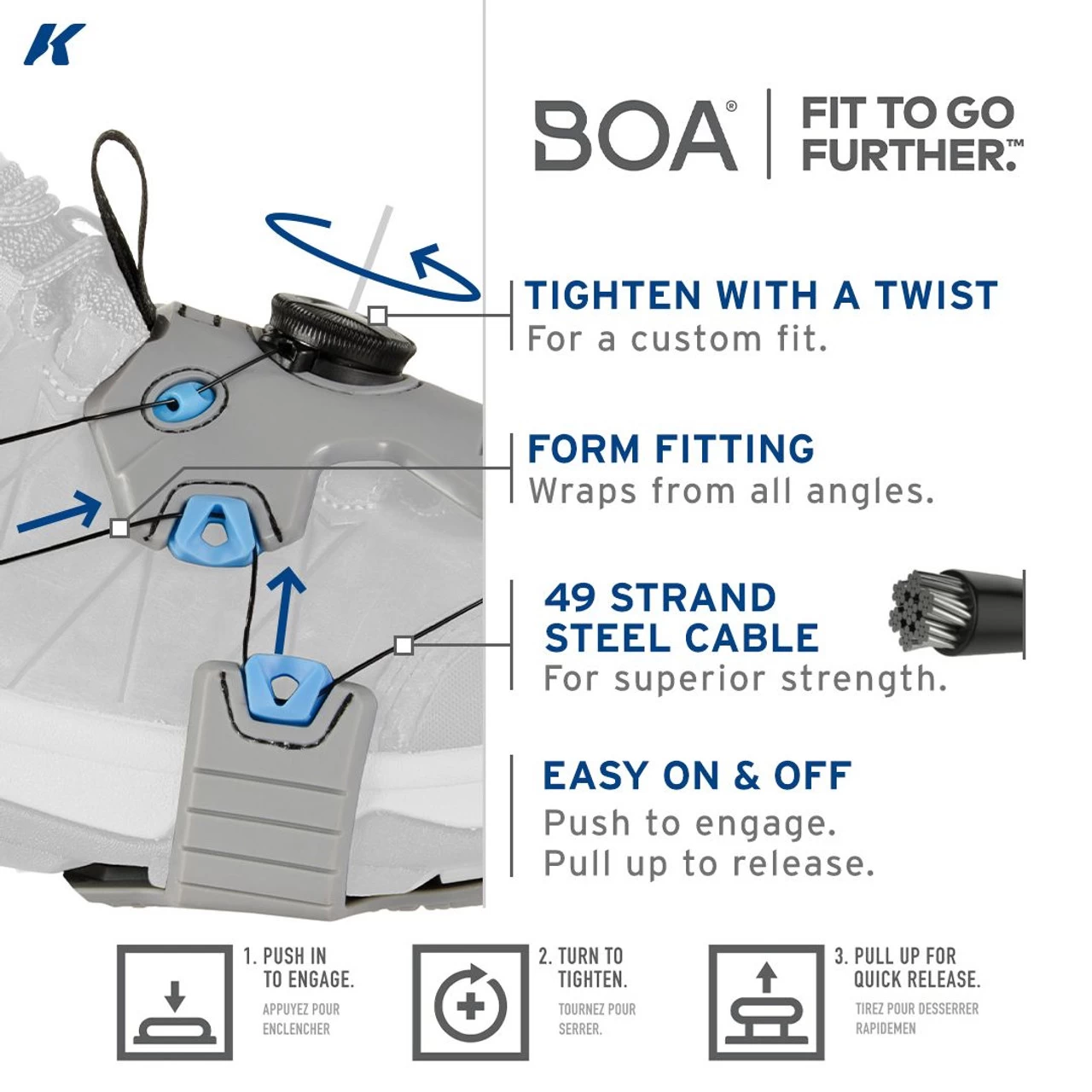 K

BOA® | FIT TO GO FURTHER.™

TIGHTEN WITH A TWIST
For a custom fit.

FORM FITTING
Wraps from all angles.

49 STRAND STEEL CABLE
For superior strength.

EASY ON & OFF
Push to engage.
Pull up to release.

1. PUSH IN TO ENGAGE.
APPUYEZ POUR ENCLENCHER

2. TURN TO TIGHTEN.
TOURNEZ POUR SERRER.

3. PULL UP FOR QUICK RELEASE.
TIREZ POUR DESSERRER RAPIDEMEN