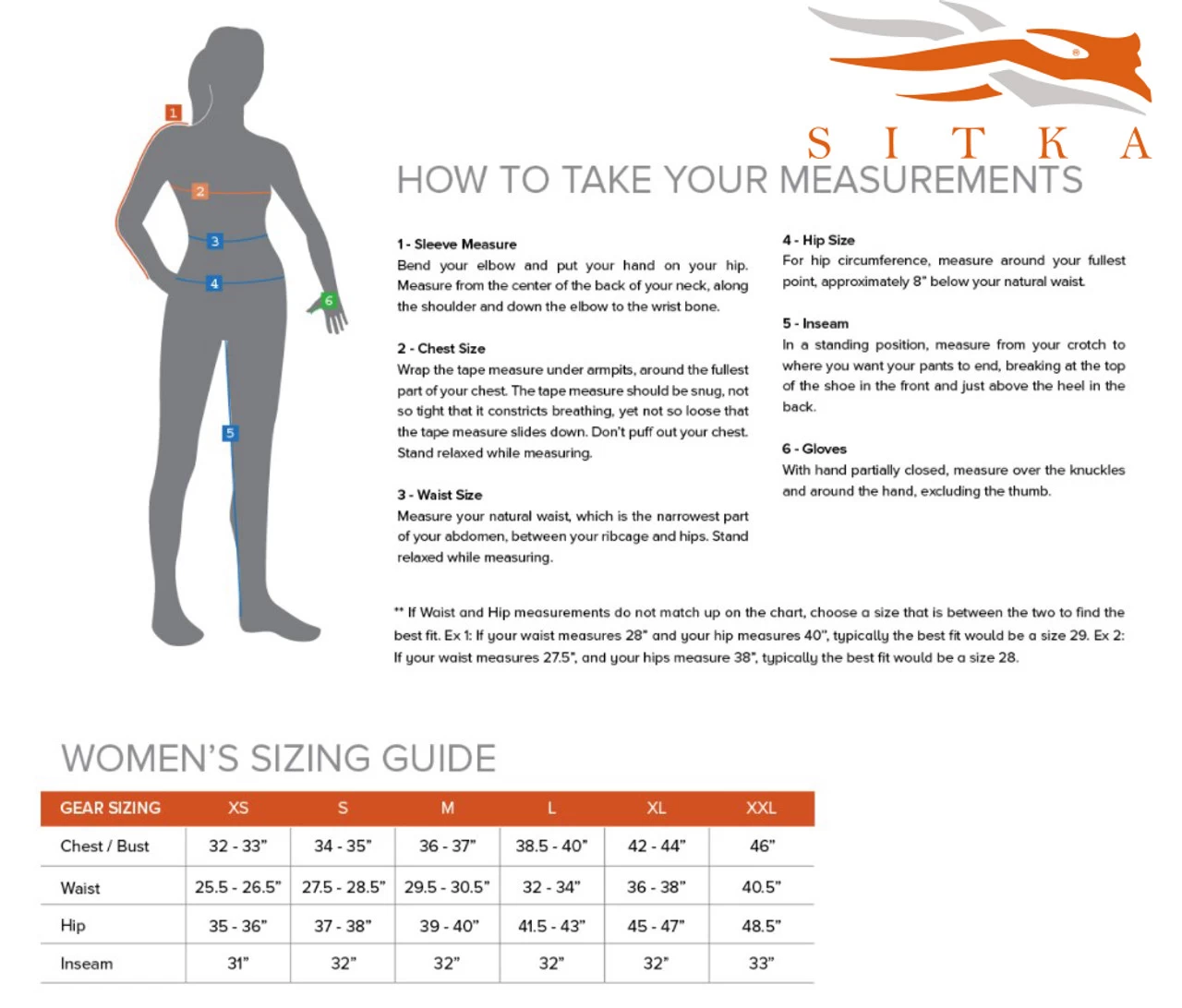 1
2
3
4
5
6

SITKA

HOW TO TAKE YOUR MEASUREMENTS

1 - Sleeve Measure
Bend your elbow and put your hand on your hip. Measure from the center of the back of your neck, along the shoulder and down the elbow to the wrist bone.

2 - Chest Size
Wrap the tape measure under armpits, around the fullest part of your chest. The tape measure should be snug, not so tight that it constricts breathing, yet not so loose that the tape measure slides down. Don't puff out your chest. Stand relaxed while measuring.

3 - Waist Size
Measure your natural waist, which is the narrowest part of your abdomen, between your ribcage and hips. Stand relaxed while measuring.

4 - Hip Size
For hip circumference, measure around your fullest point, approximately 8" below your natural waist.

5 - Inseam
In a standing position, measure from your crotch to where you want your pants to end, breaking at the top of the shoe in the front and just above the heel in the back.

6 - Gloves
With hand partially closed, measure over the knuckles and around the hand, excluding the thumb.

** If Waist and Hip measurements do not match up on the chart, choose a size that is between the two to find the best fit. Ex 1: If your waist measures 28" and your hip measures 40", typically the best fit would be a size 29. Ex 2: If your waist measures 27.5", and your hips measure 38", typically the best fit would be a size 28.

WOMEN'S SIZING GUIDE

| GEAR SIZING | XS | S | M | L | XL | XXL |
|---|---|---|---|---|---|---|
| Chest / Bust | 32 - 33" | 34 - 35" | 36 - 37" | 38.5 - 40" | 42 - 44" | 46" |
| Waist | 25.5 - 26.5" | 27.5 - 28.5" | 29.5 - 30.5" | 32 - 34" | 36 - 38" | 40.5" |
| Hip | 35 - 36" | 37 - 38" | 39 - 40" | 41.5 - 43" | 45 - 47" | 48.5" |
| Inseam | 31" | 32" | 32" | 32" | 32" | 33" |